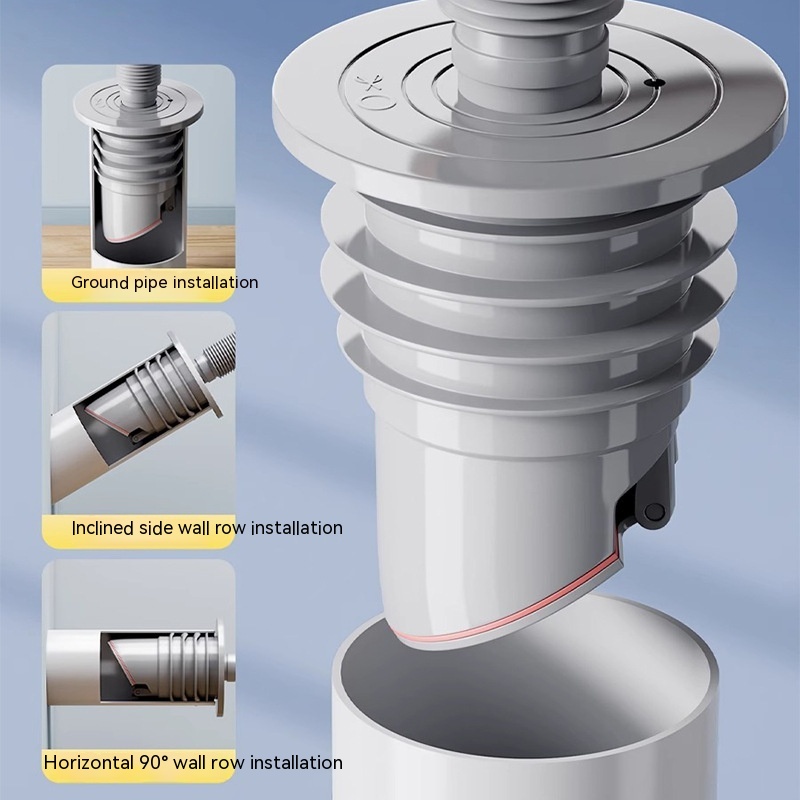 Ground pipe installation

Inclined side wall row installation

Horizontal 90° wall row installation