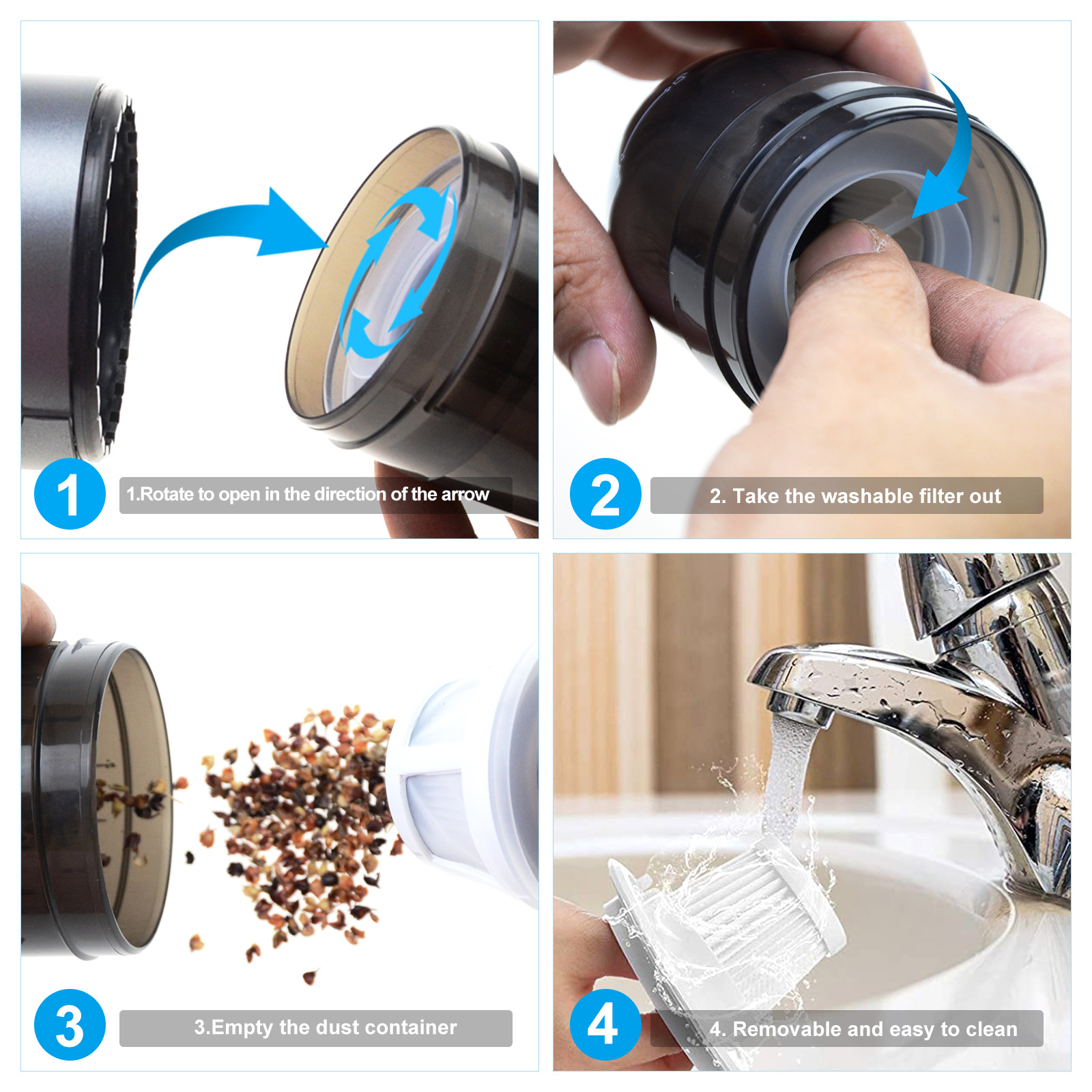 1

1.Rotate to open in the direction of the arrow

2

2. Take the washable filter out

3

3.Empty the dust container

4

4. Removable and easy to clean